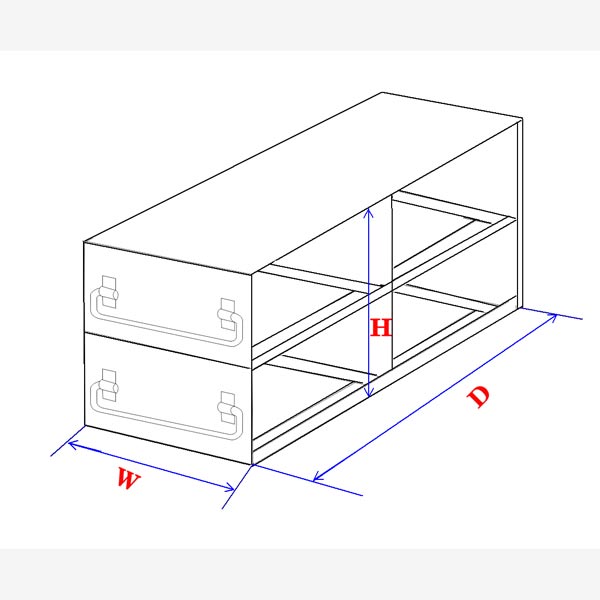 H
D
W